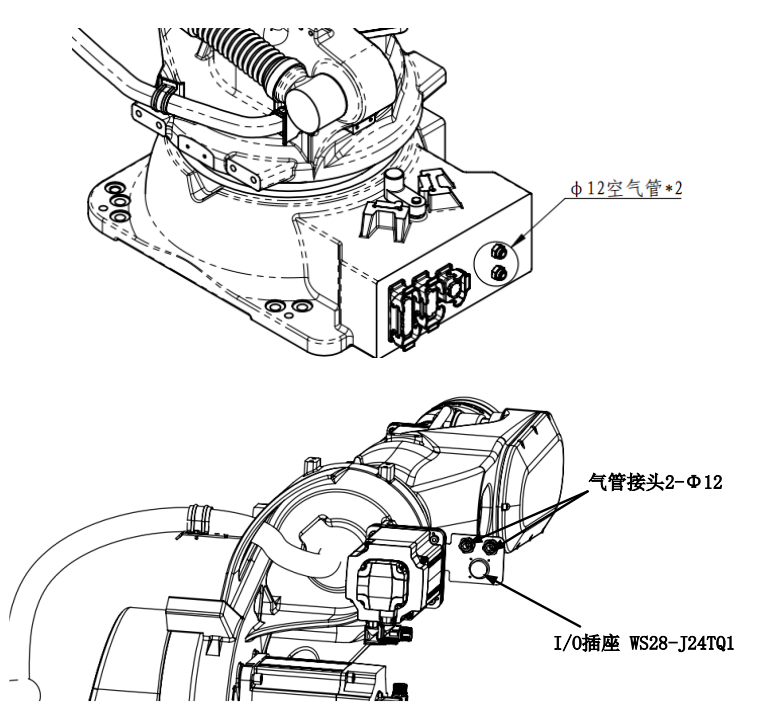 ϕ12空气管*2

气管接头2-Φ12

I/O插座 WS28-J24TQ1